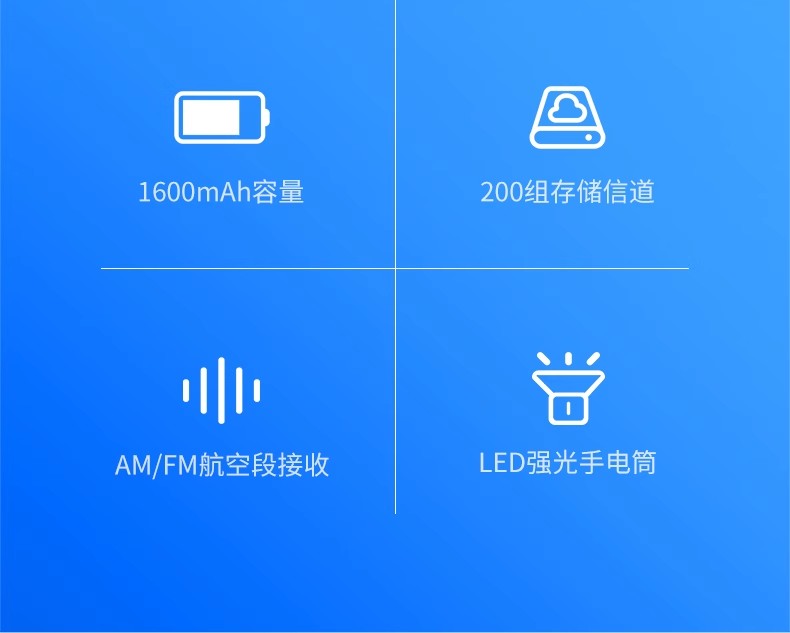 1600mAh容量

200组存储信道

AM/FM航空段接收

LED强光手电筒